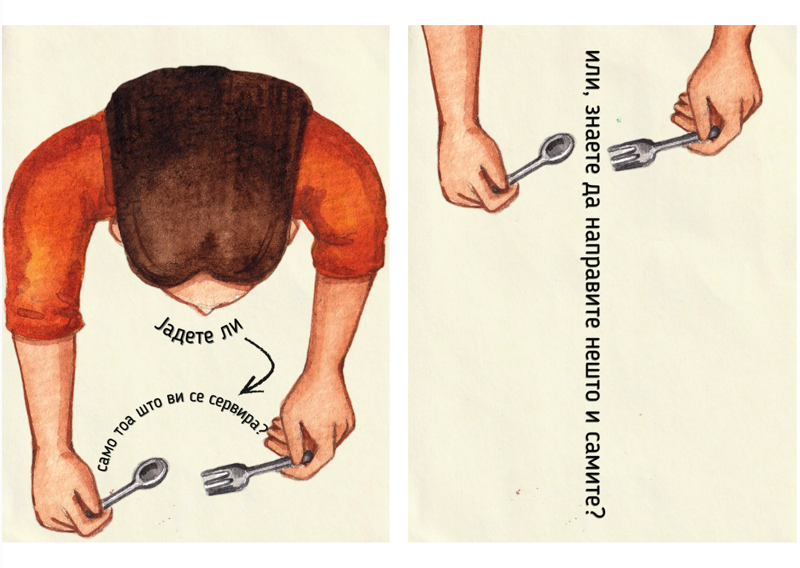 Јадете ли

само тоа што ви се сервира?

или, знаете да направите нешто и самите?